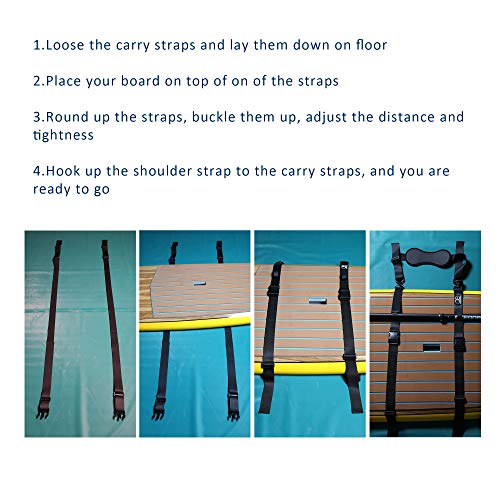 1.Loose the carry straps and lay them down on floor

2.Place your board on top of on of the straps

3.Round up the straps, buckle them up, adjust the distance and tightness

4.Hook up the shoulder strap to the carry straps, and you are ready to go