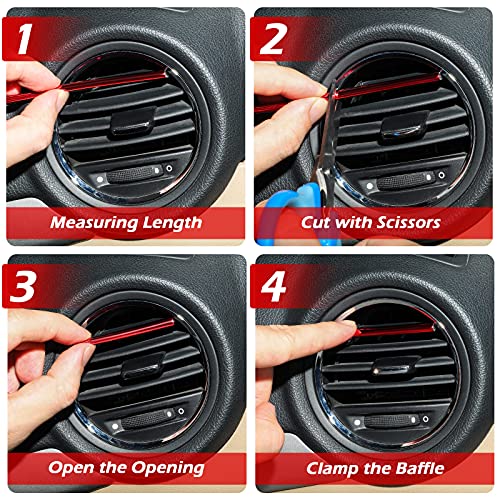 1

Measuring Length

2

Cut with Scissors

3

Open the Opening

4

Clamp the Baffle