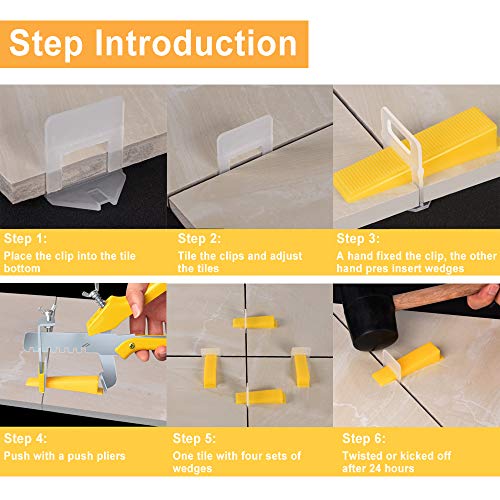 Step Introduction

Step 1:
Place the clip into the tile bottom

Step 2:
Tile the clips and adjust the tiles

Step 3:
A hand fixed the clip, the other hand pres insert wedges

Step 4:
Push with a push pliers

Step 5:
One tile with four sets of wedges

Step 6:
Twisted or kicked off after 24 hours