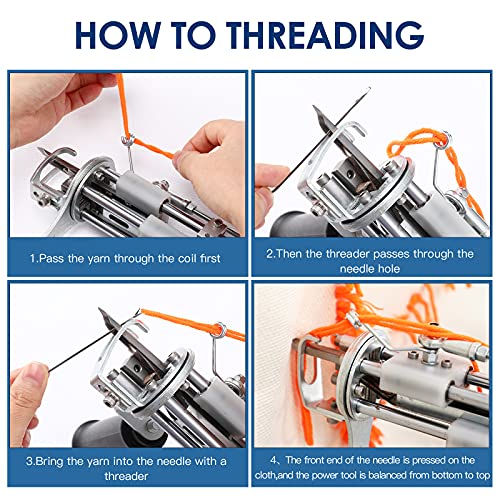 HOW TO THREADING

1.Pass the yarn through the coil first

2.Then the threader passes through the needle hole

3.Bring the yarn into the needle with a threader

4、The front end of the needle is pressed on the cloth,and the power tool is balanced from bottom to top