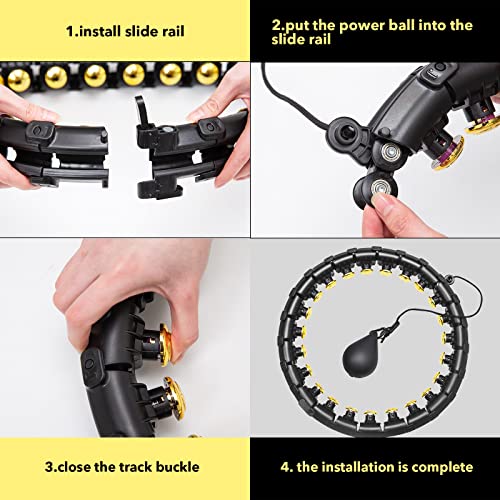 1.install slide rail

2.put the power ball into the slide rail

3.close the track buckle

4. the installation is complete